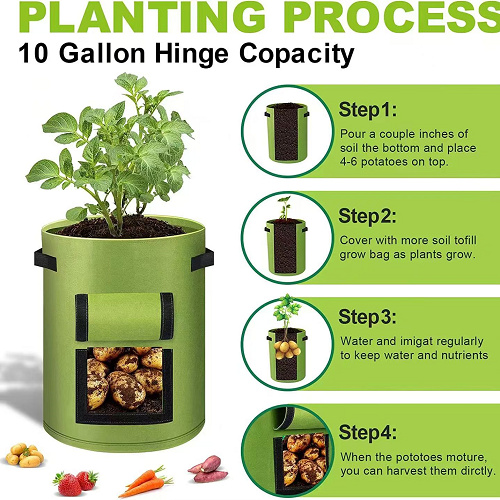 PLANTING PROCESS
10 Gallon Hinge Copacity

Step1:
Pour a couple inches of soil the bottom and place 4-6 potatoes on top.

Step2:
Cover with more soil tofill grow bag as plants grow.

Step3:
Water and imigat regularly to keep water and nutrients

Step4:
When the pototoes moture, you can harvest them dirctly.